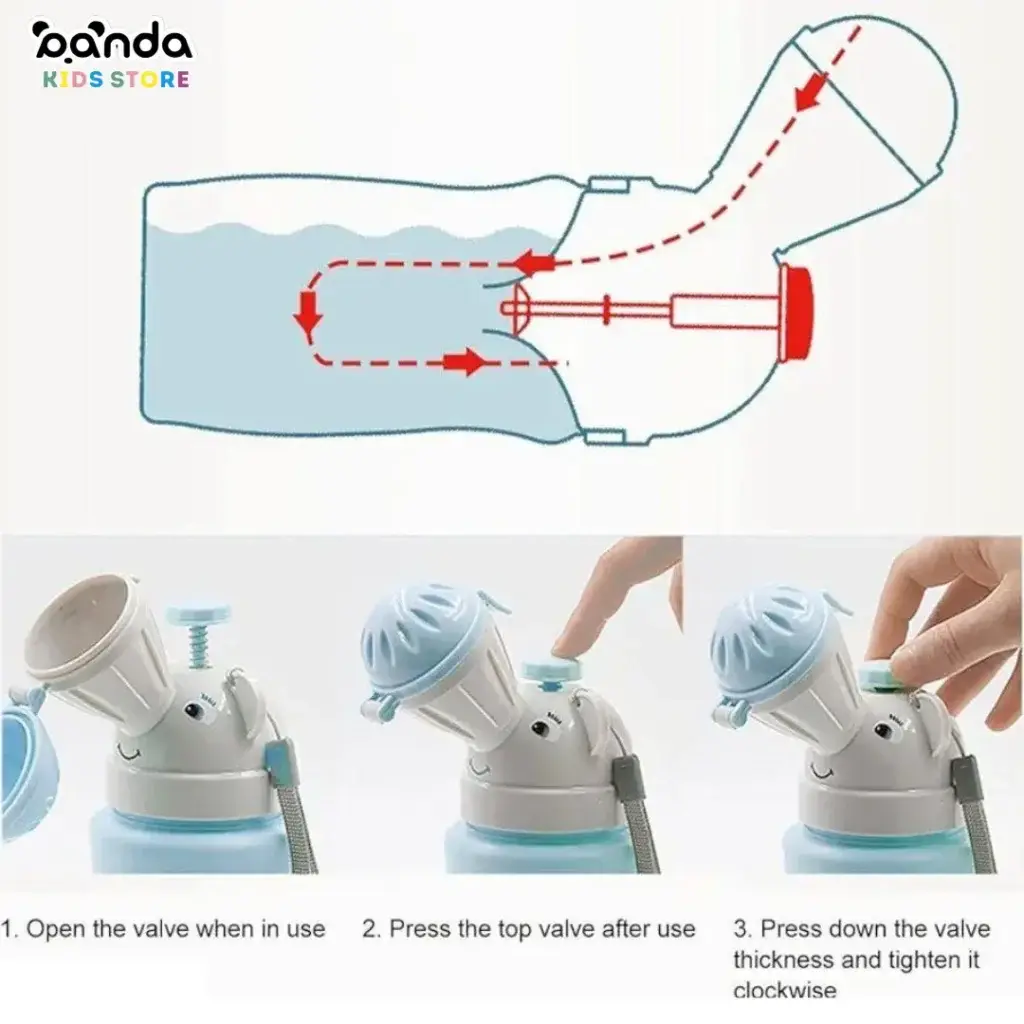 panda
KIDS STORE

1. Open the valve when in use

2. Press the top valve after use

3. Press down the valve thickness and tighten it clockwise