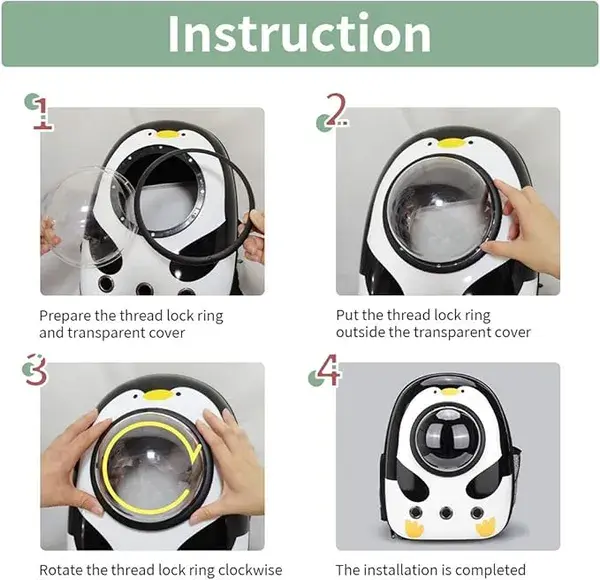 Instruction

1

Prepare the thread lock ring and transparent cover

2

Put the thread lock ring outside the transparent cover

3

Rotate the thread lock ring clockwise

4

The installation is completed